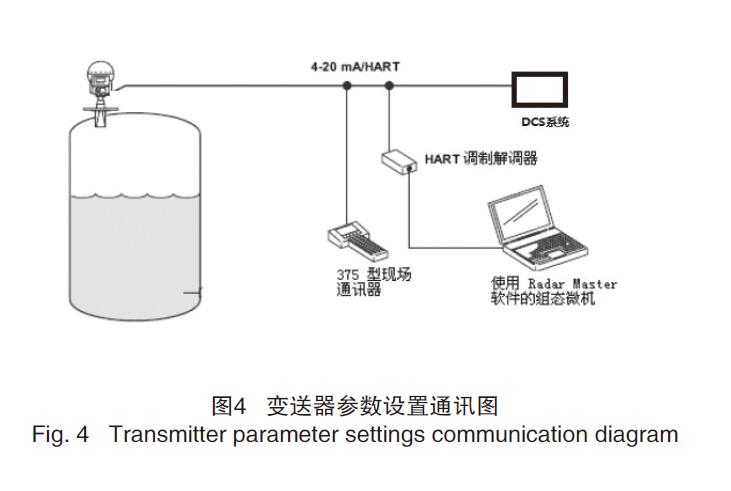 4-20 mA/HART

DCS系统

HART 调制解调器

375 型现场通讯器

使用 Radar Master 软件的组态微机

图4 变送器参数设置通讯图
Fig. 4 Transmitter parameter settings communication diagram